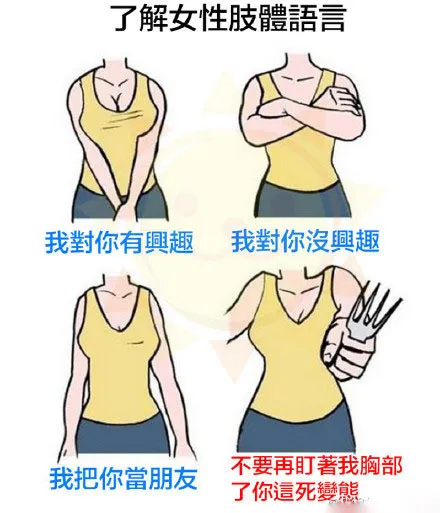 了解女性肢體語言

我對你有興趣

我對你沒興趣

我把你當朋友

不要再盯著我胸部了你這死變態